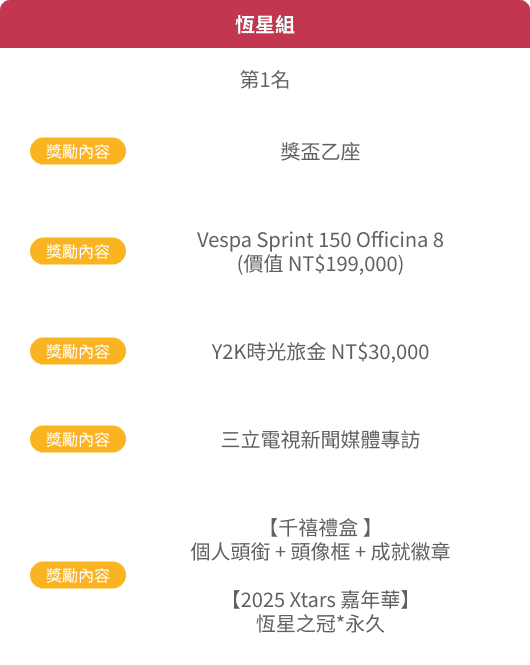 恆星組

第1名

獎勵內容

獎盃乙座

獎勵內容

Vespa Sprint 150 Officina 8
(價值 NT$199,000)

獎勵內容

Y2K時光旅金 NT$30,000

獎勵內容

三立電視新聞媒體專訪

獎勵內容

【千禧禮盒】
個人頭銜 + 頭像框 + 成就徽章

【2025 Xtars 嘉年華】
恆星之冠*永久