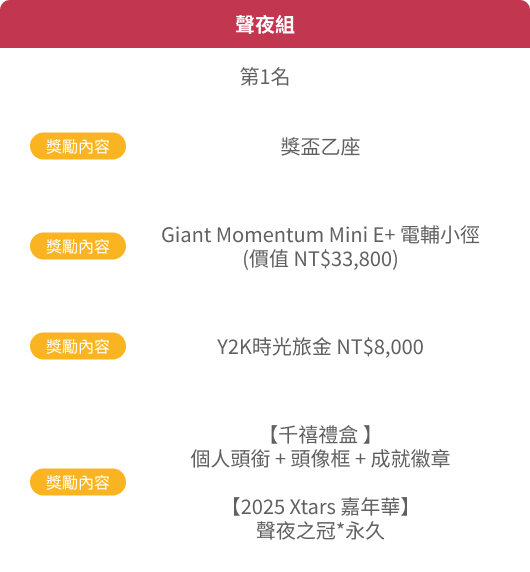 聲夜組

第1名

獎勵內容

獎盃乙座

獎勵內容

Giant Momentum Mini E+ 電輔小徑
(價值 NT$33,800)

獎勵內容

Y2K時光旅金 NT$8,000

獎勵內容

【千禧禮盒】
個人頭銜 + 頭像框 + 成就徽章

【2025 Xtars 嘉年華】
聲夜之冠*永久